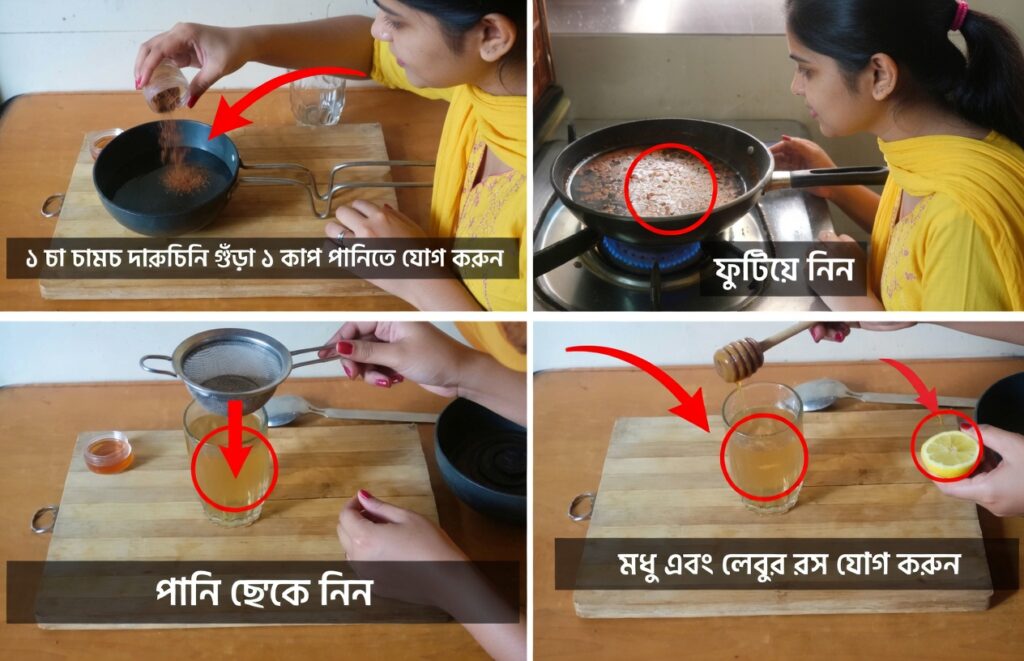 ১ চা চামচ দারুচিনি গুঁড়া ১ কাপ পানিতে যোগ করুন

ফুটিয়ে নিন

পানি ছেকে নিন

মধু এবং লেবুর রস যোগ করুন