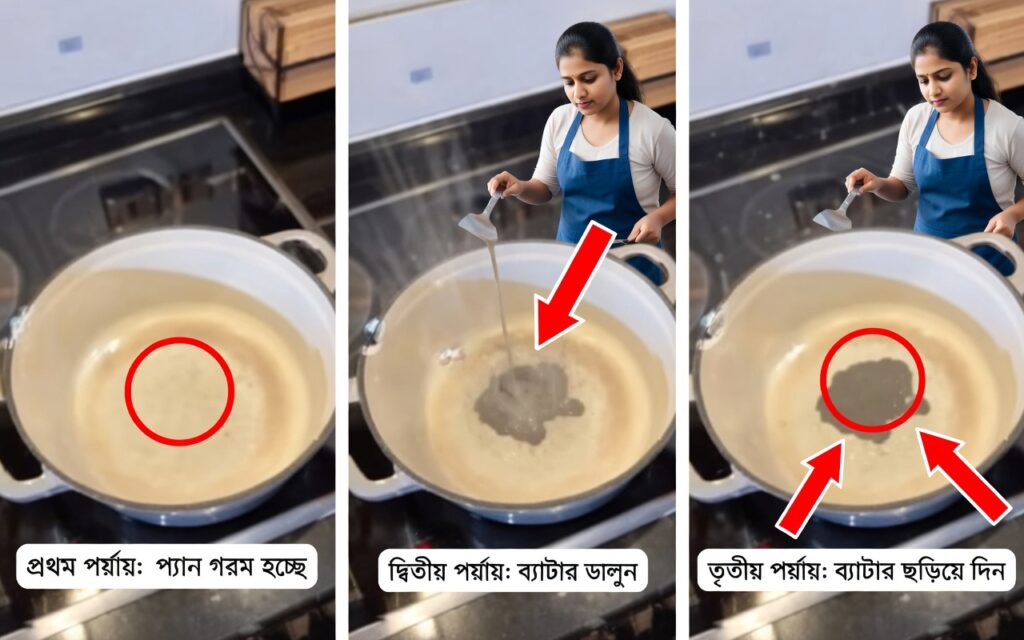 প্রথম পর্যায়: প্যান গরম হচ্ছে

দ্বিতীয় পর্যায়: ব্যাটার ডালুন

তৃতীয় পর্যায়: ব্যাটার ছড়িয়ে দিন