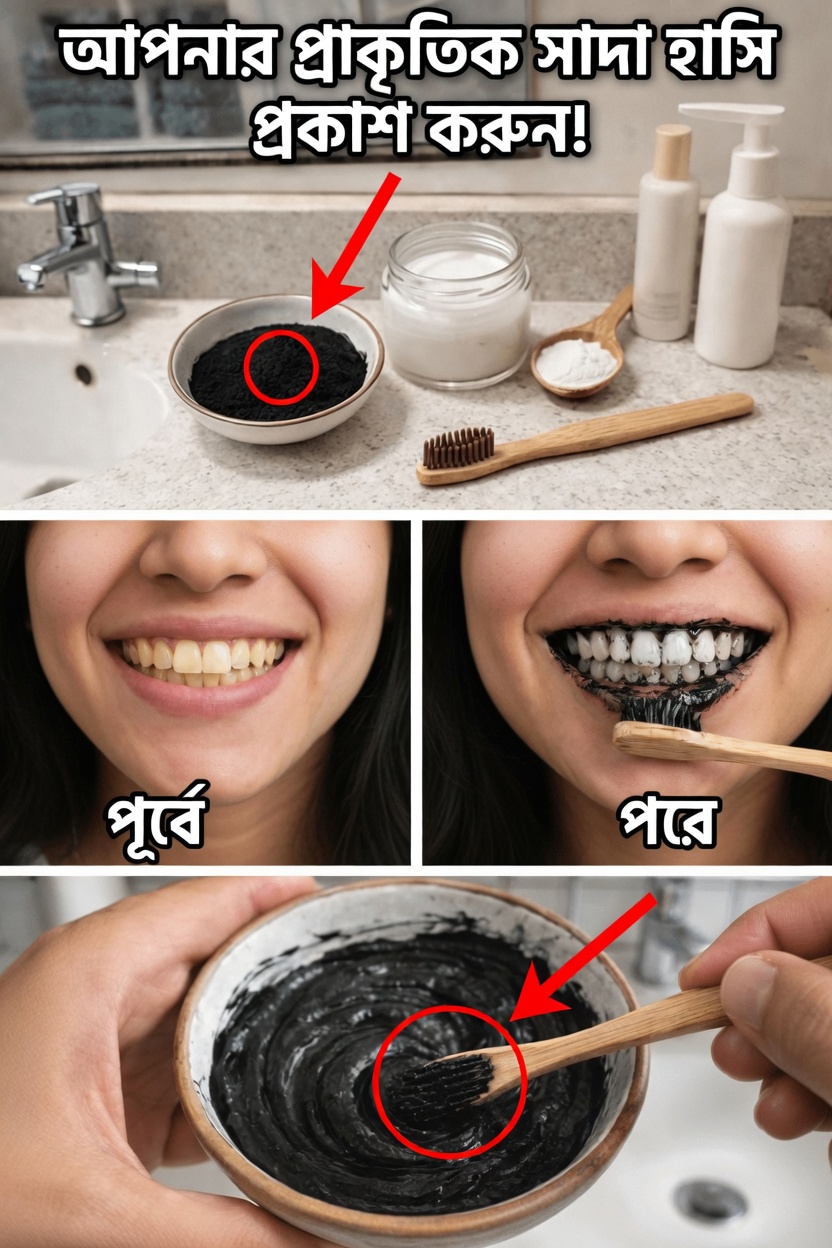 আপনার প্রাকৃতিক সাদা হাসি প্রকাশ করুন!

পূর্বে

পরে