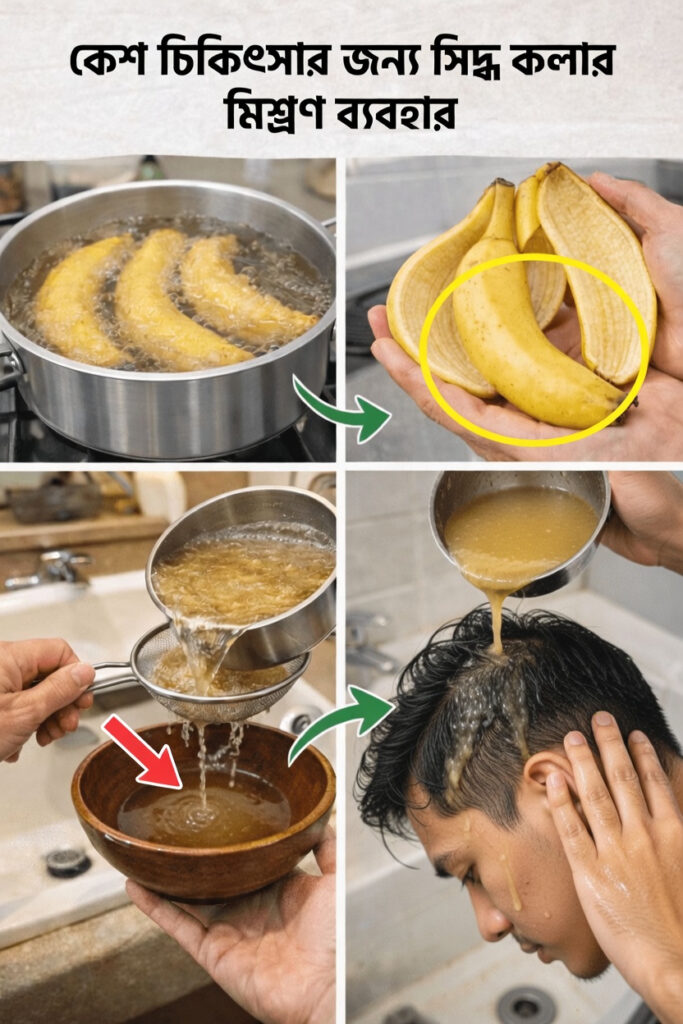 কেশ চিকিৎসার জন্য সিদ্ধ কলার মিশ্রণ ব্যবহার