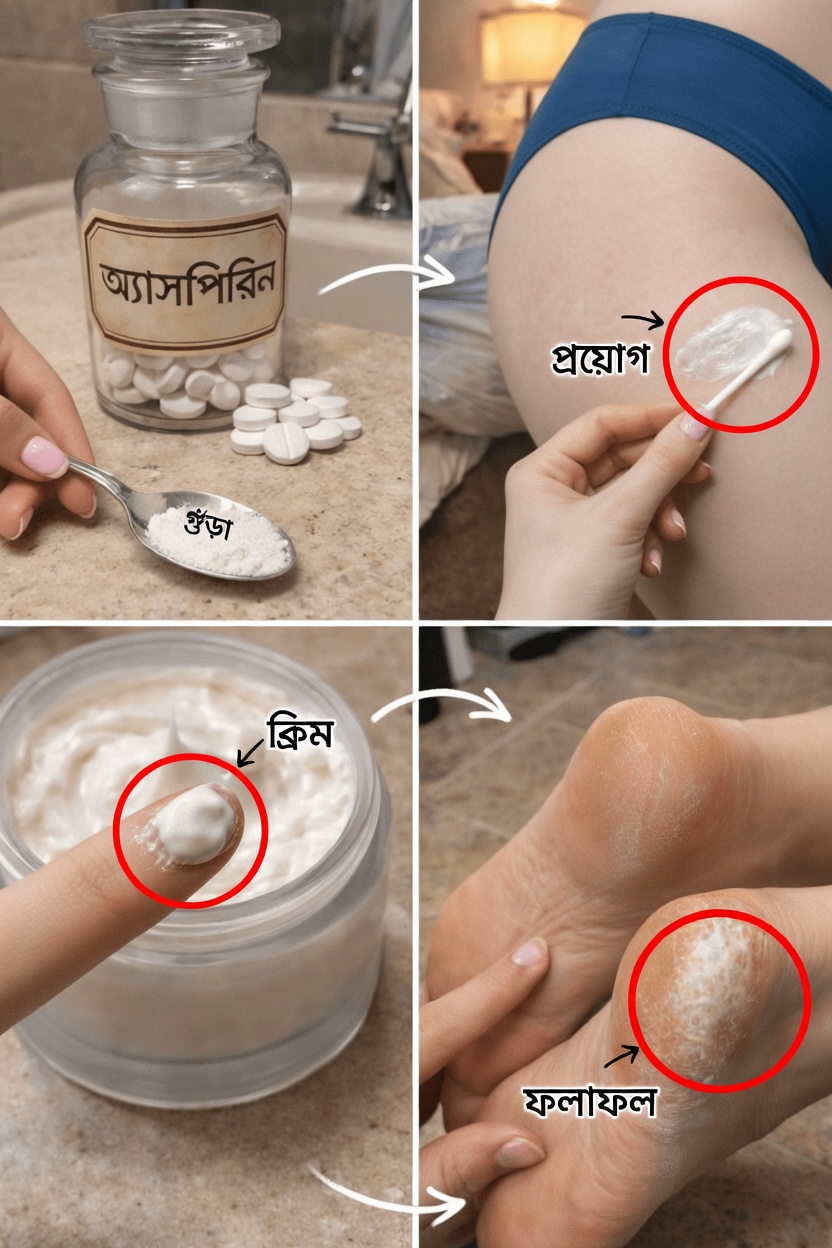 অ্যাসপিরিন

গুঁড়া

প্রয়োগ

ক্রিম

ফলাফল