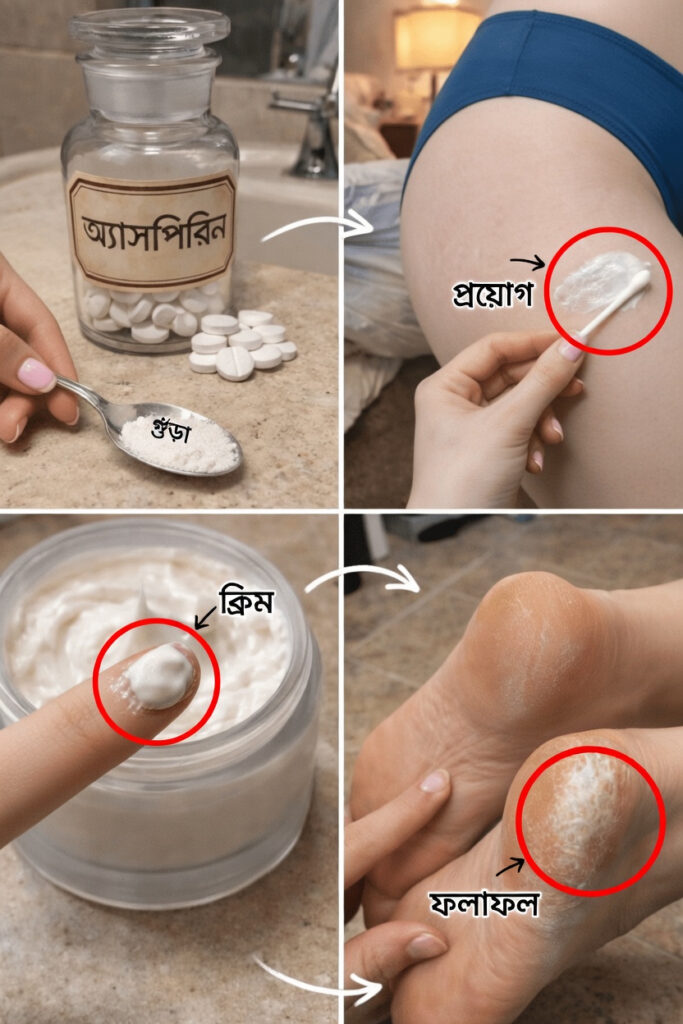 অ্যাসপিরিন

গুঁড়া

প্রয়োগ

ক্রিম

ফলাফল