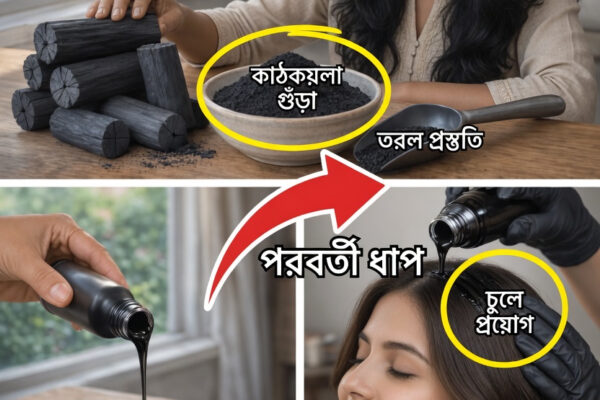 কাঠকয়লা গুঁড়া

তরল প্রস্তুতি

পরবর্তী ধাপ

চুলে প্রয়োগ