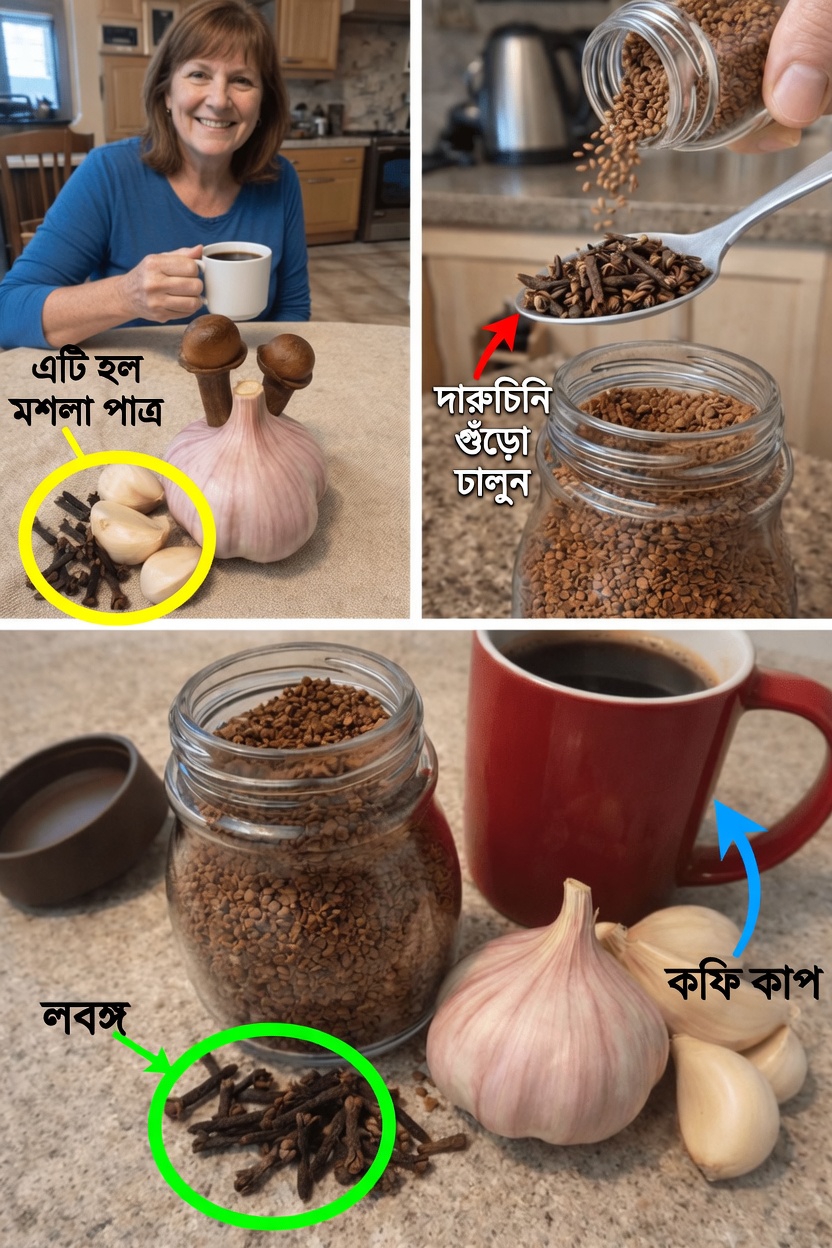 এটি হল মশলা পাত্র

দারুচিনি গুঁড়ো ঢালুন

কফি কাপ

লবঙ্গ